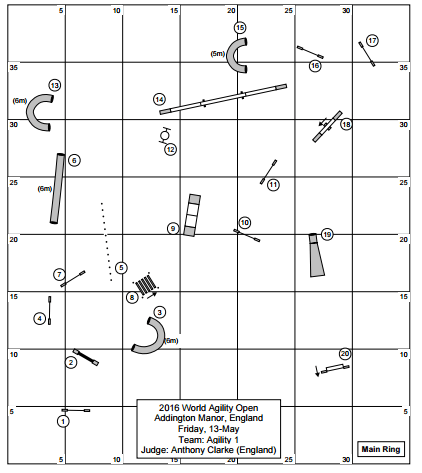 5 10 15 20 25 30

35 35

30 30

25 25

20 20

15 15

10 10

5 5

5 10 15 20 25 30

15
(5m)
16
17
13
(6m)
14
18
12
6
(6m)
11
9
10
19
7
5
8
4
3
(5m)
2
20
1

2016 World Agility Open
Addington Manor, England
Friday, 13-May
Team: Agility 1
Judge: Anthony Clarke (England)

Main Ring